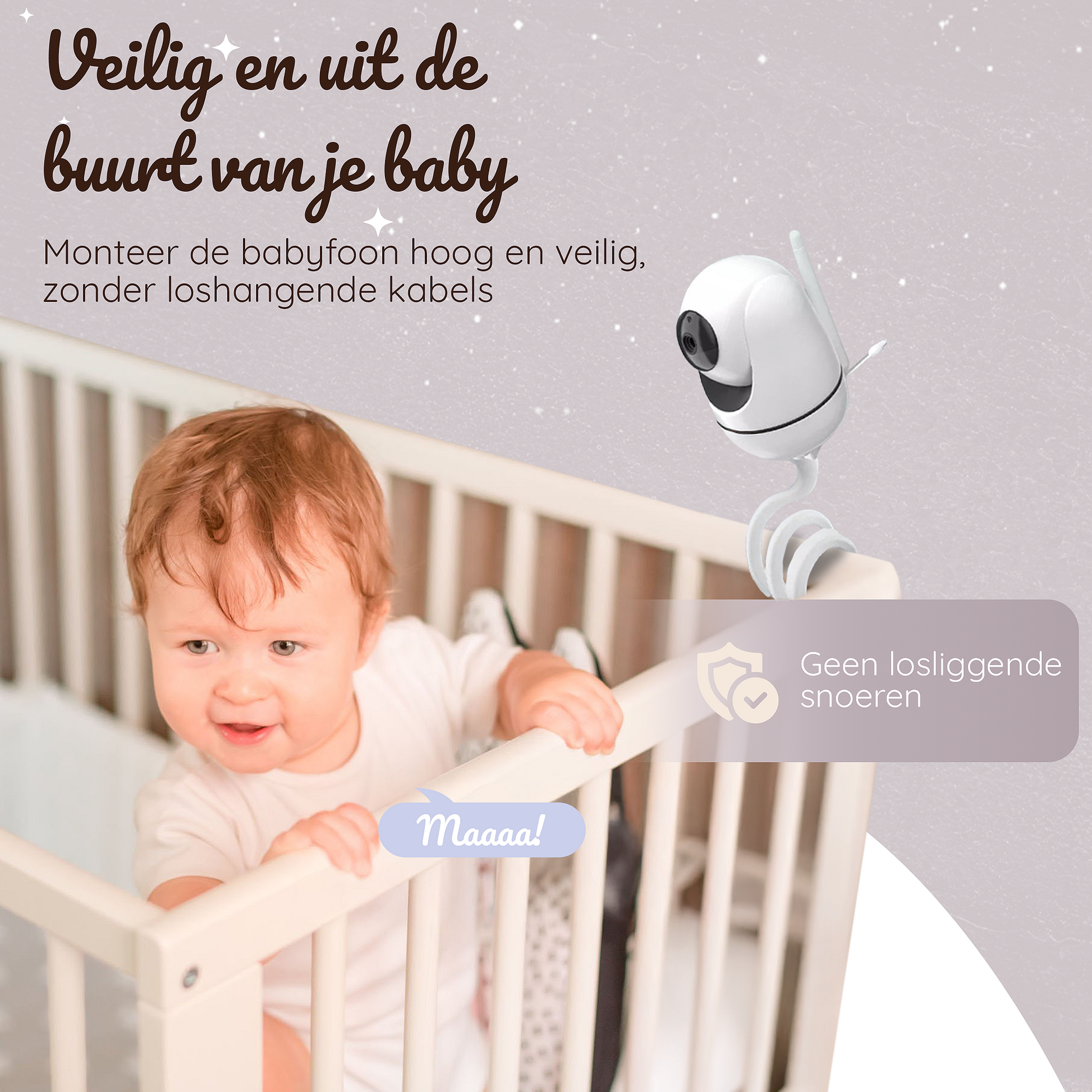 Veilig en uit de buurt van je baby

Monteer de babyfoon hoog en veilig, zonder loshangende kabels

Geen losliggende snoeren

Maaaa!