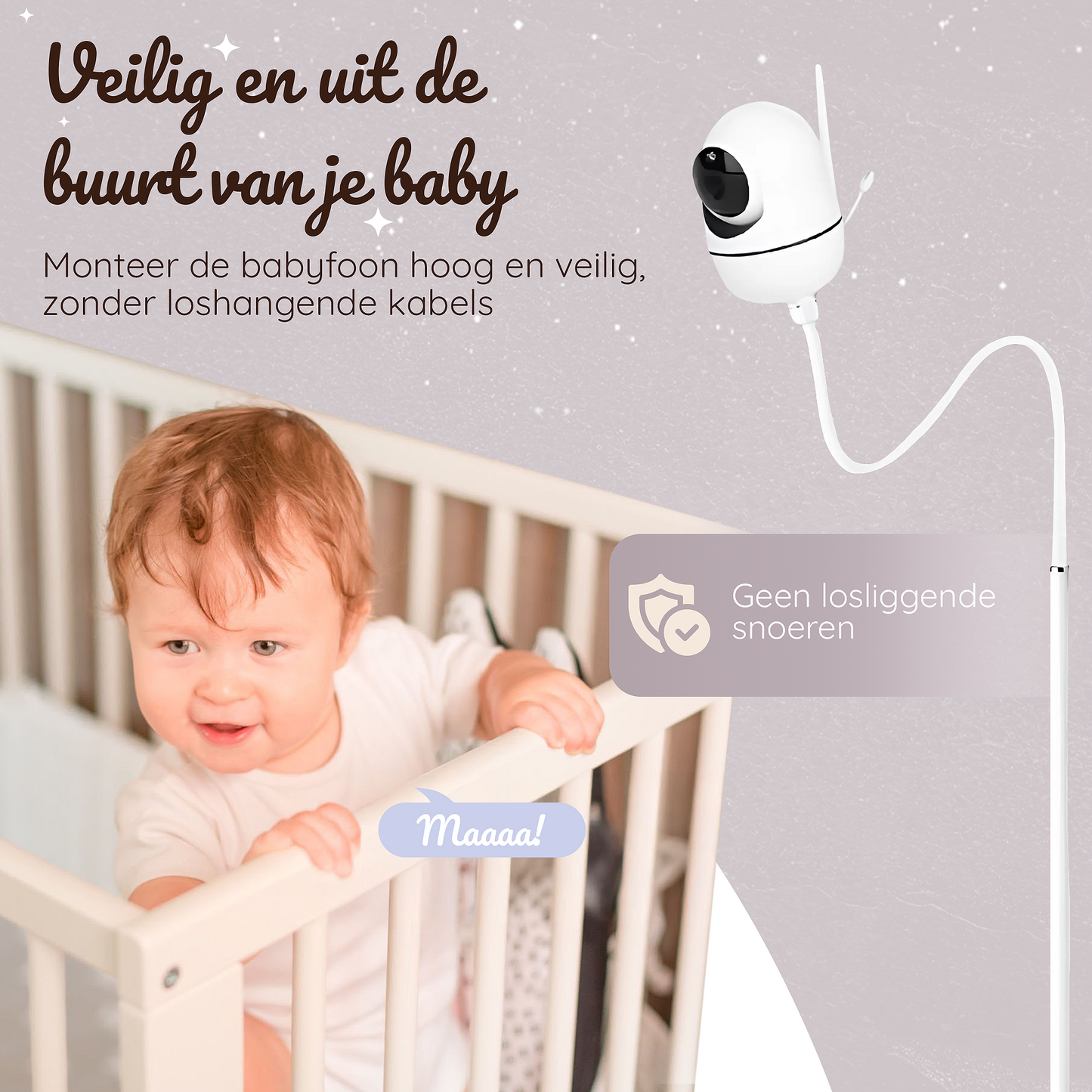 Veilig en uit de buurt van je baby

Monteer de babyfoon hoog en veilig, zonder loshangende kabels

Geen losliggende snoeren

Maaaa!